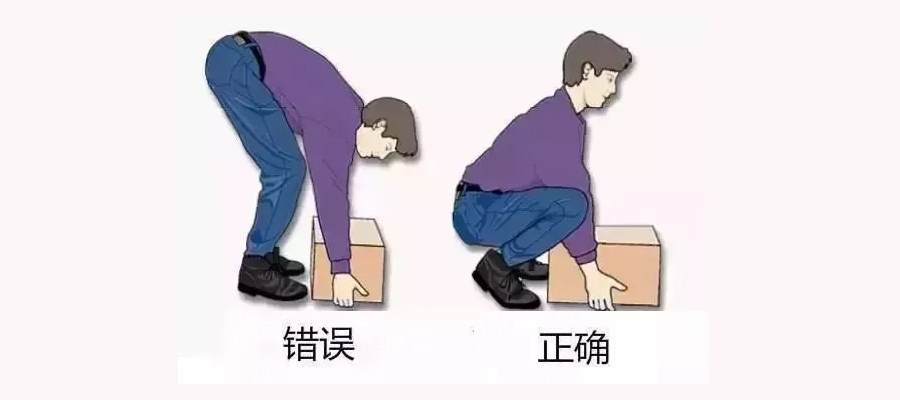 错误

正确